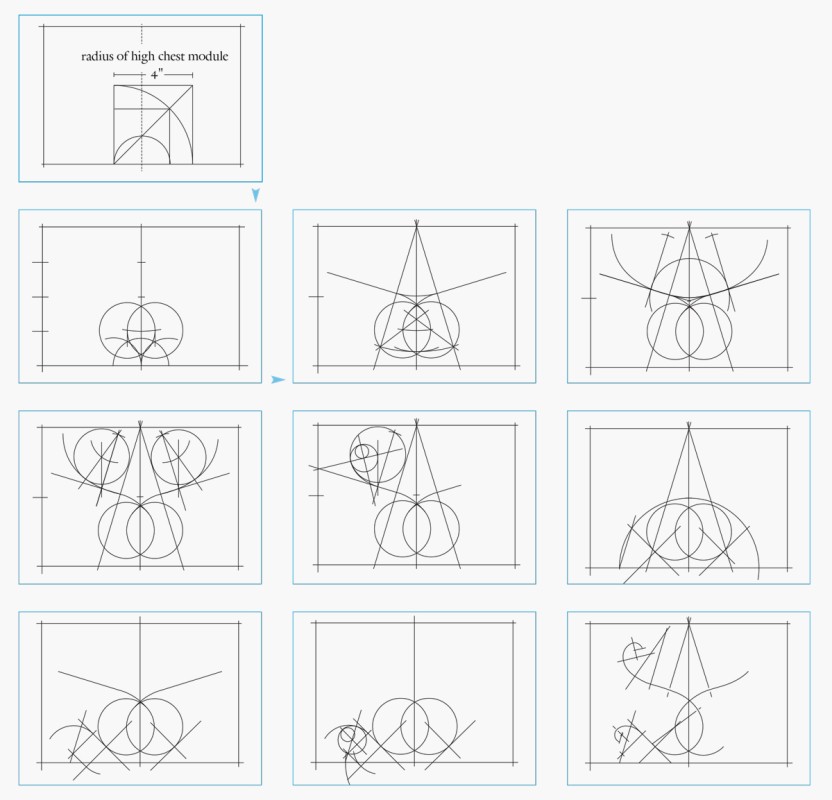 radius of high chest module
4"