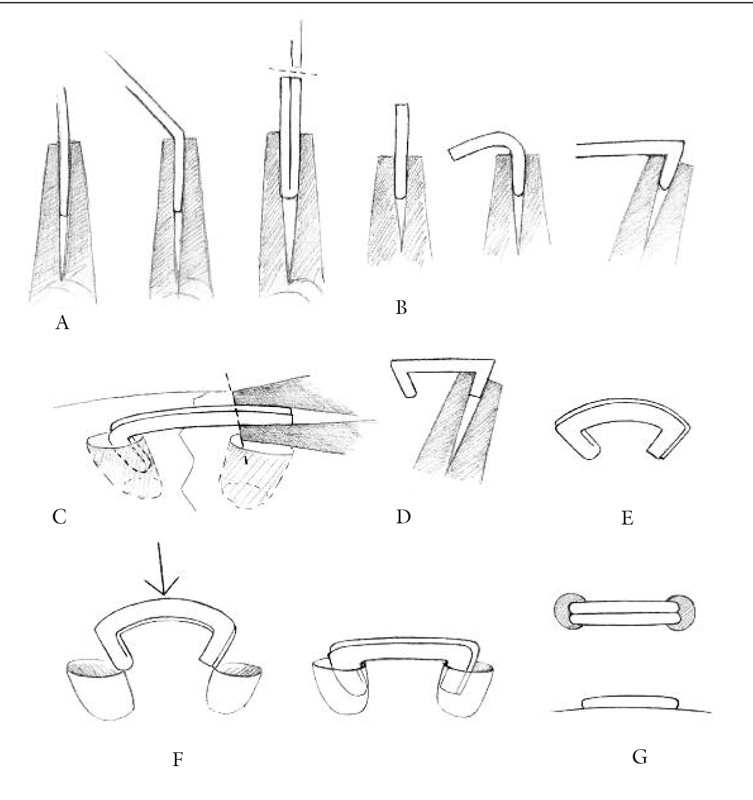 A

B

C

D

E

F

G