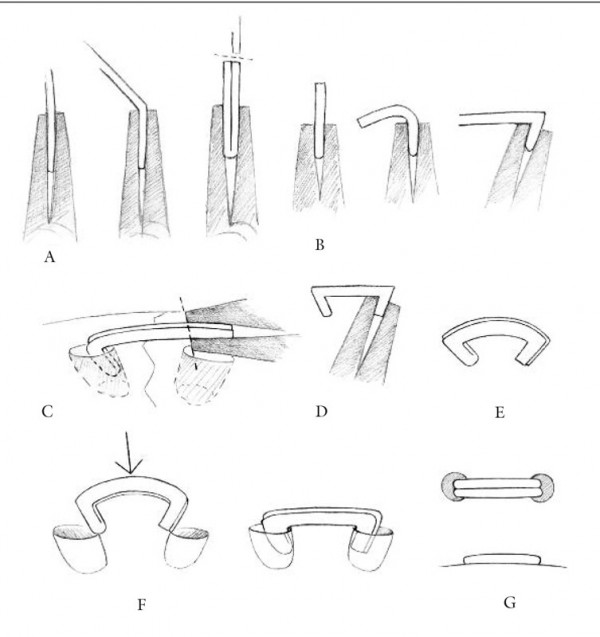 A

B

C

D

E

F

G